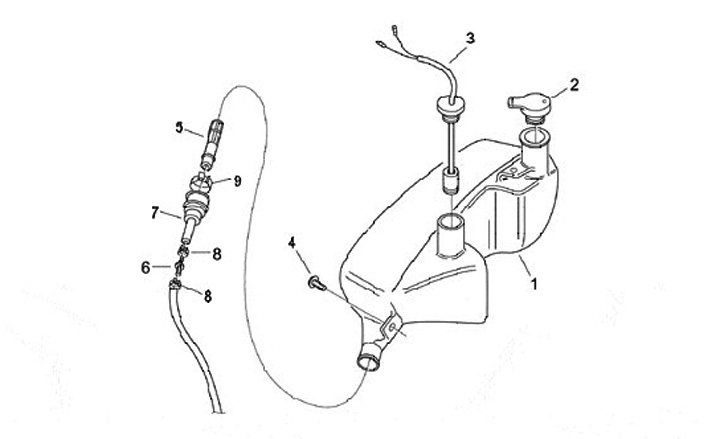 3
2
5
9
7
8
6
8
4
1