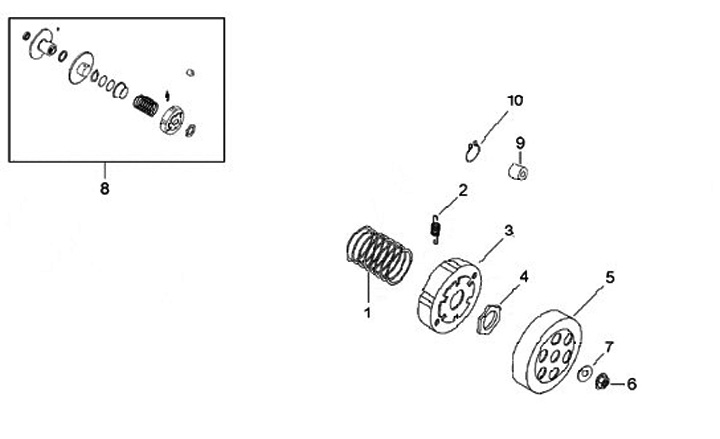 8

10

9

2

3

4

5

1

7

6