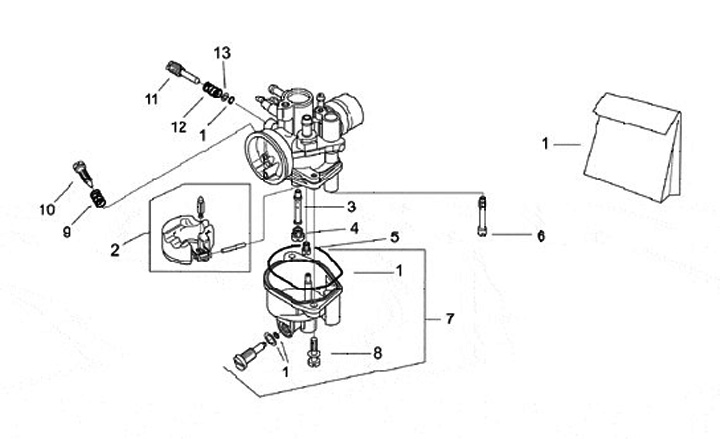 13
11
12
1
1
10
9
2
3
4
5
6
1
7
8
1