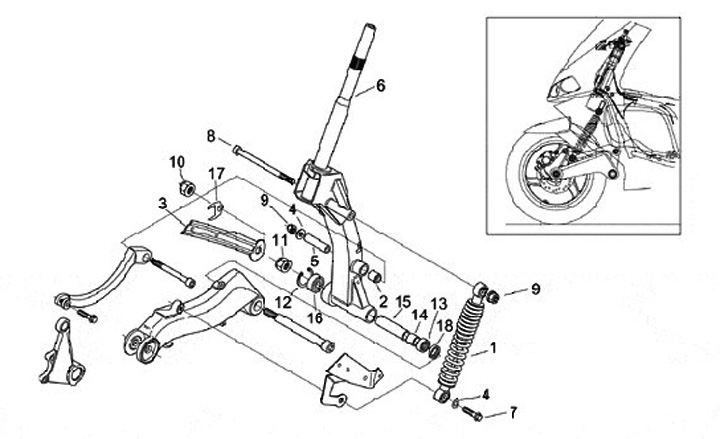 6
8
10
17
3
9
4
11
5
12
16
2
15
14
13
18
9
1
4
7