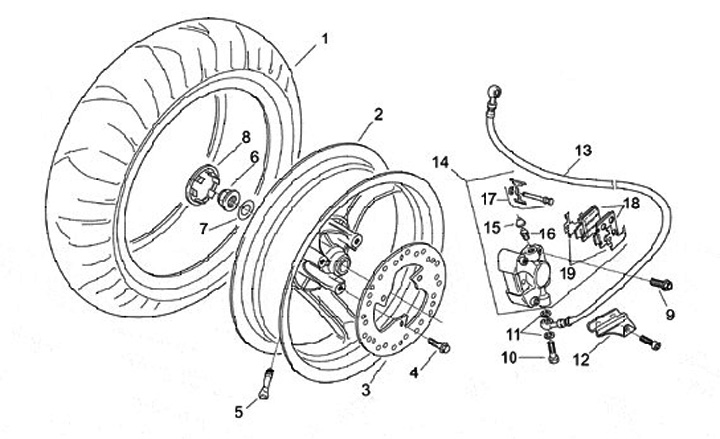 1
2
8
6
7
13
14
17
18
15
16
19
9
11
10
12
4
3
5