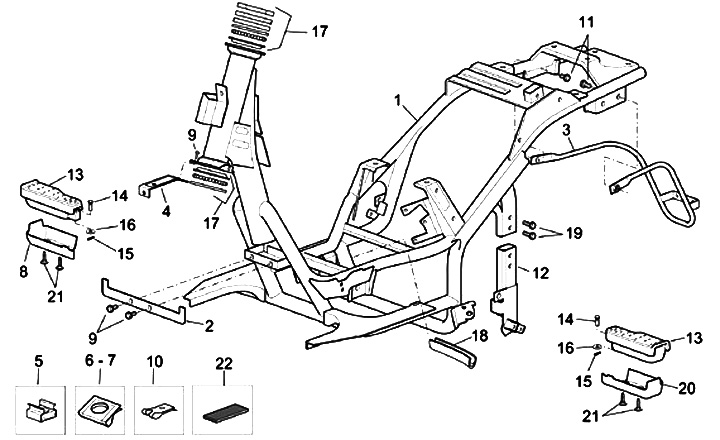 17
11
1
3
9
13
14
4
17
16
15
8
21
19
12
9
2
18
14
13
16
15
20
21
5
6 - 7
10
22