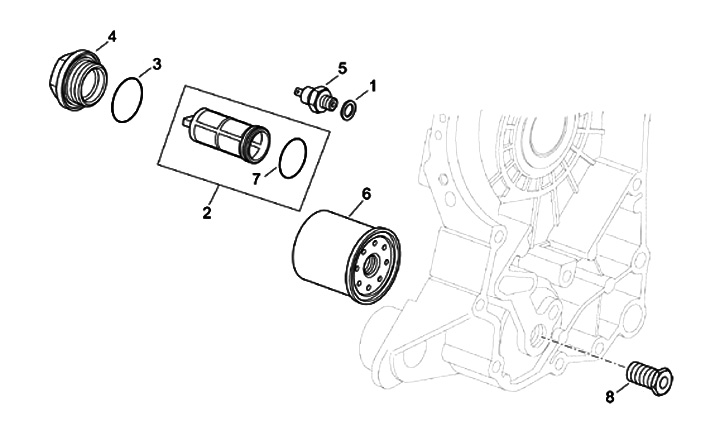 4
3
5
1
7
2
6
8