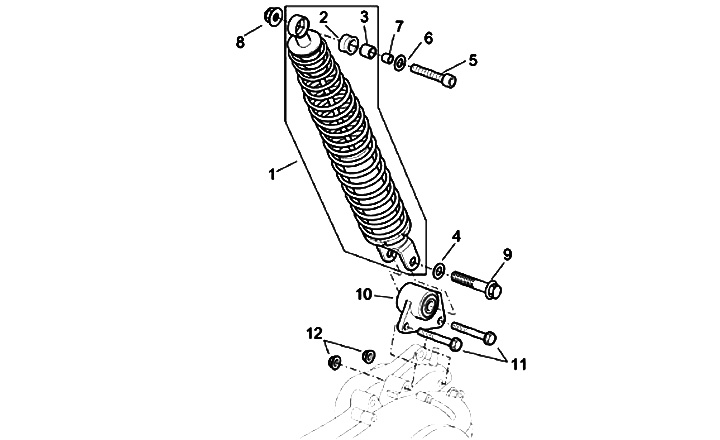 8
2
3
7
6
5
1
4
9
10
12
11