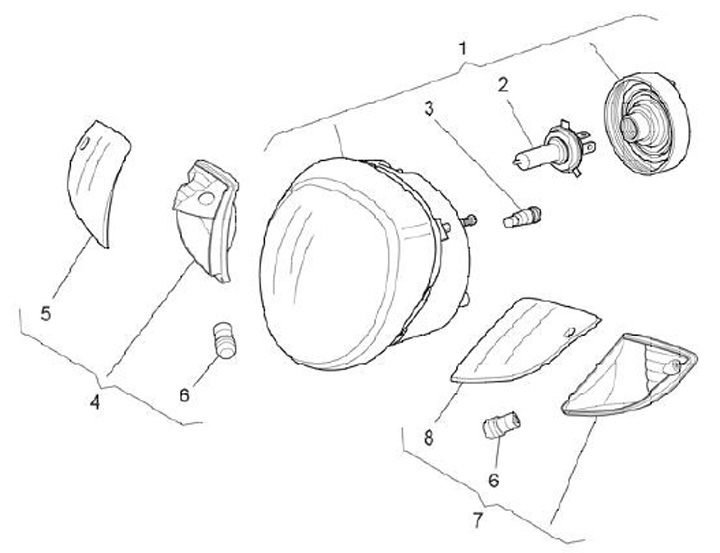 1
2
3
5
4
6
8
6
7