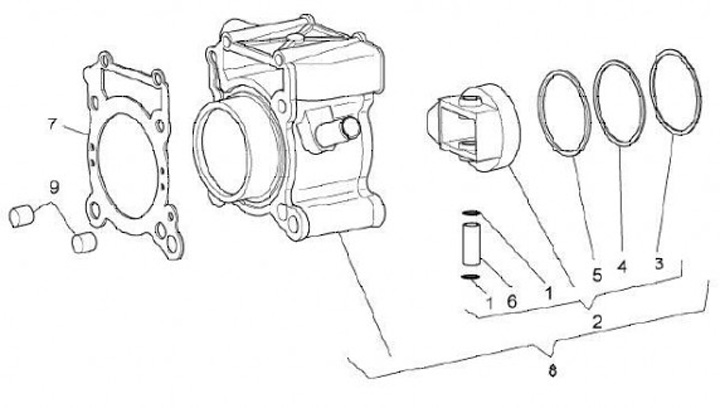 7
9
5
4
3
1
6
1
2
8