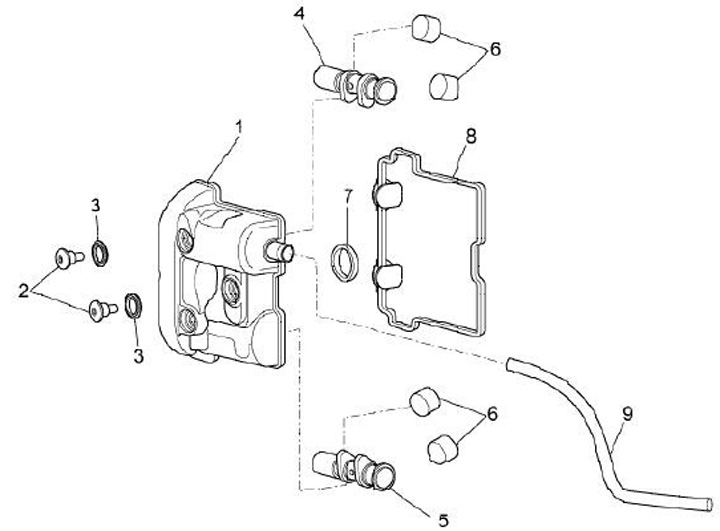 4
6
1
8
3
7
2
3
6
9
5