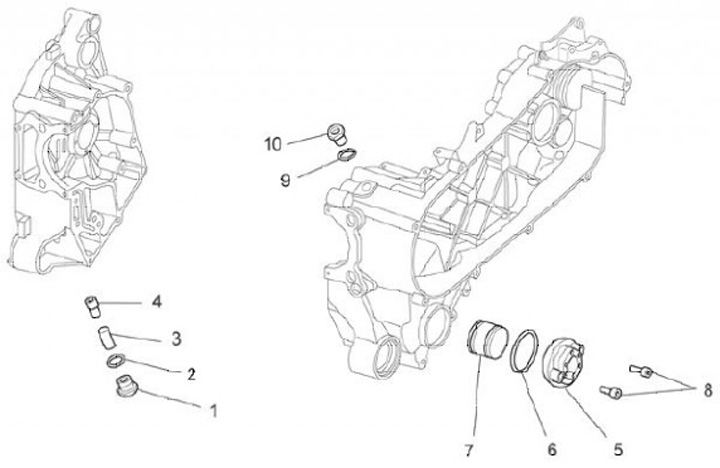 10
9
4
3
2
1
7
6
5
8