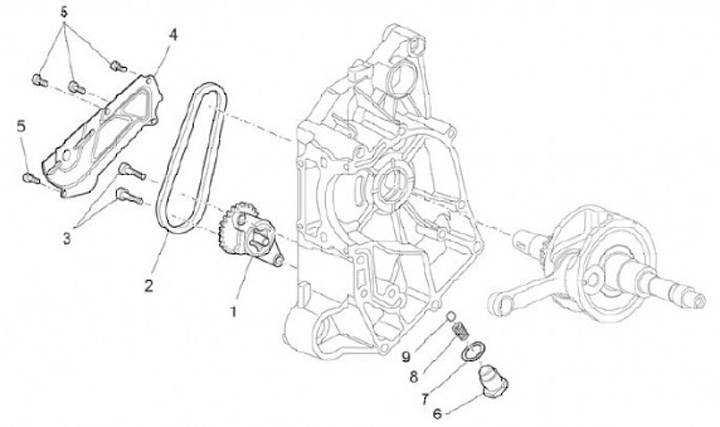 5
4
5
3
2
1
9
8
7
6