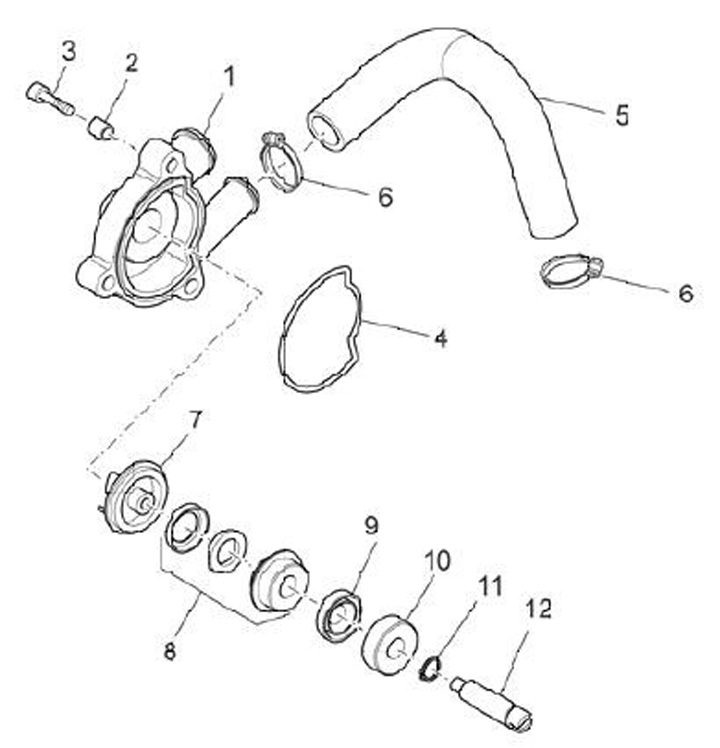 3
2
1
5
6
6
4
7
9
10
11
12
8