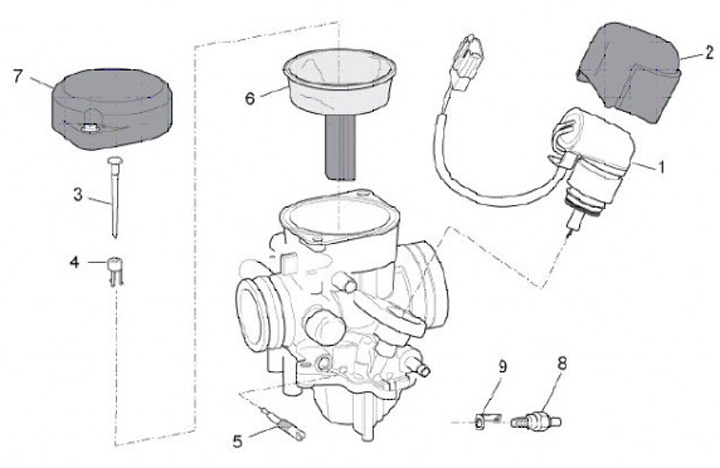 7
6
2
1
3
4
9
8
5