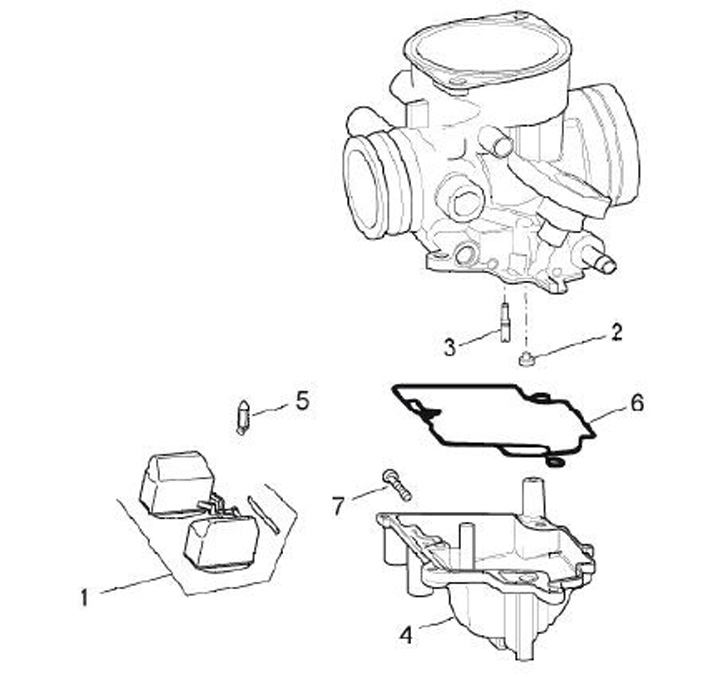 3
2
5
6
7
1
4