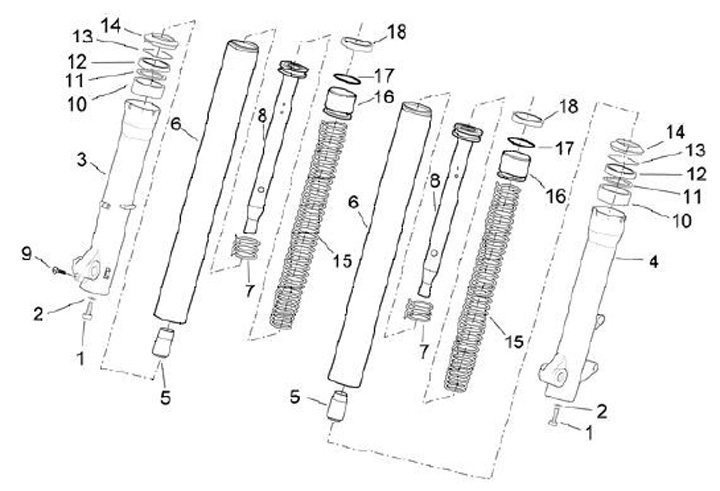 14
13
12
11
10
3
9
2
1
6
5
8
7
18
17
16
15
6
5
8
7
18
17
16
15
14
13
12
11
10
4
2
1