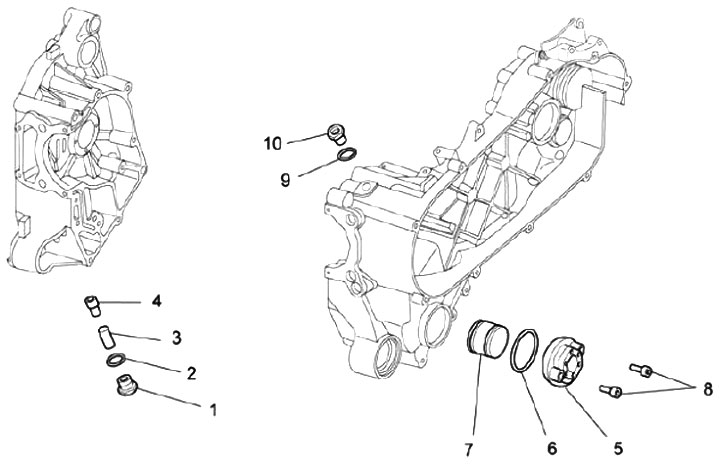 10
9
4
3
2
1
7
6
5
8