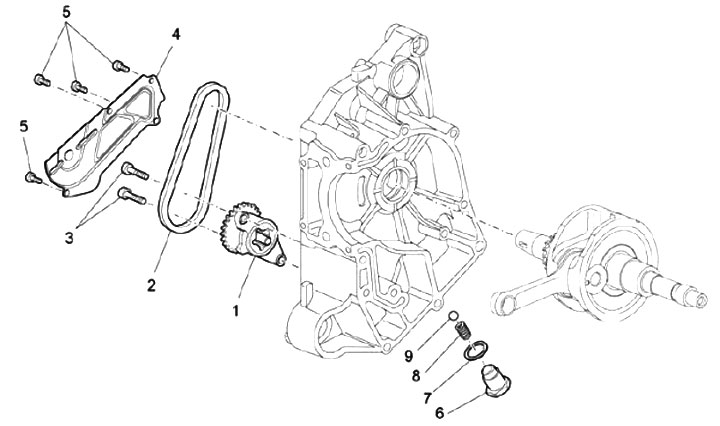 5
4
5
3
2
1
9
8
7
6