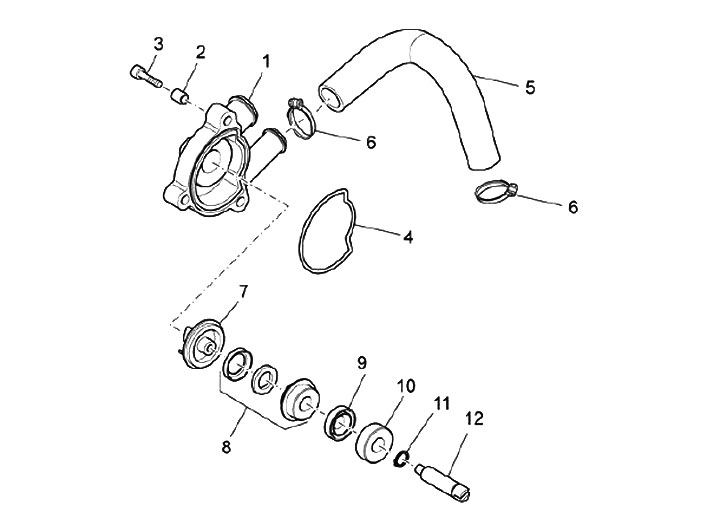 3
2
1
5
6
6
4
7
9
10
11
12
8