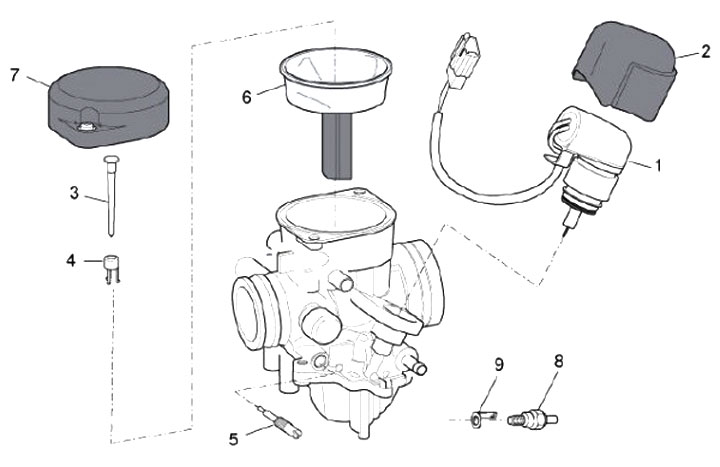 7
6
2
1
3
4
9
8
5