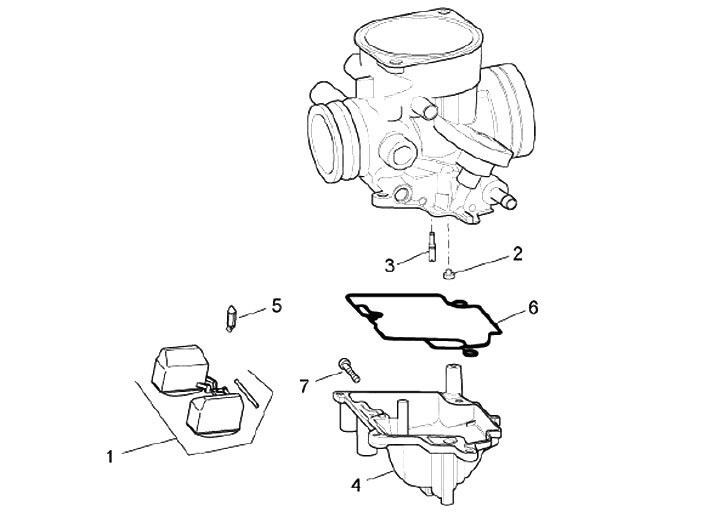 3
2
5
6
7
1
4