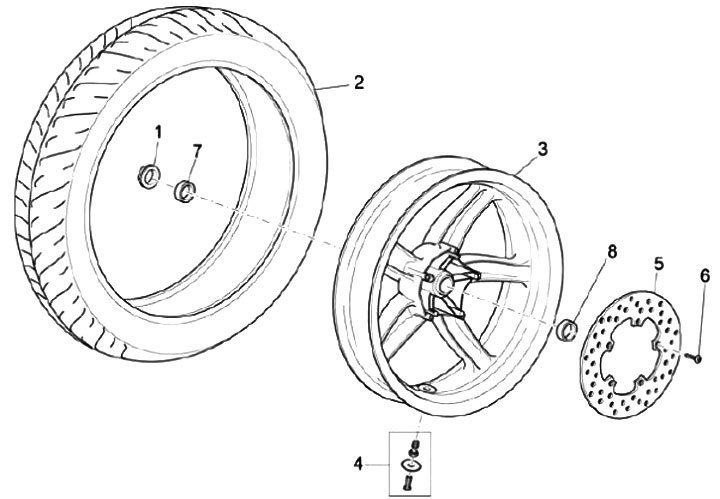 2
1
7
3
8
5
6
4