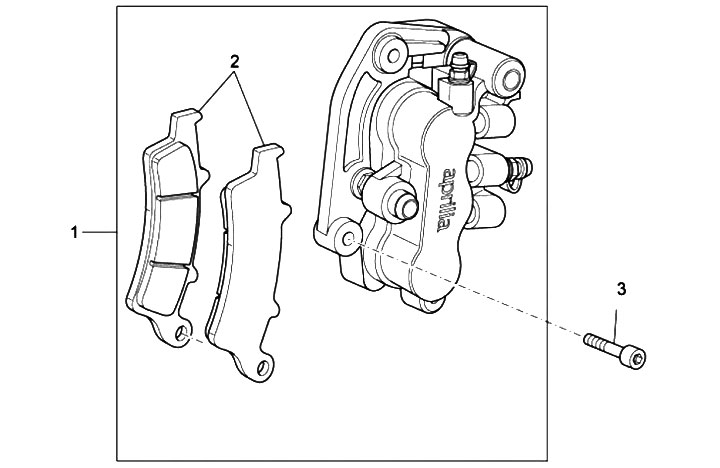 2

1

aprilia

3