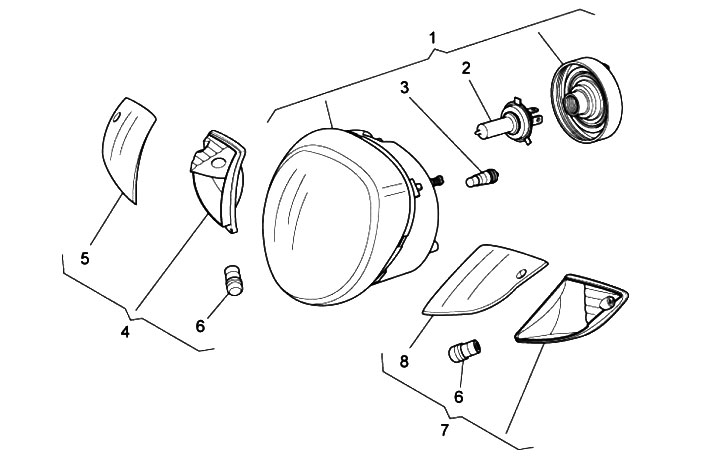 1
2
3
5
4
6
8
6
7