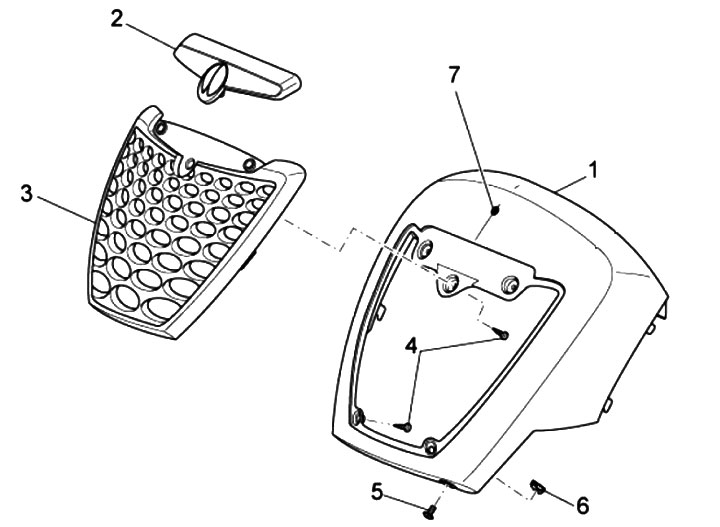 2
7
1
3
4
5
6