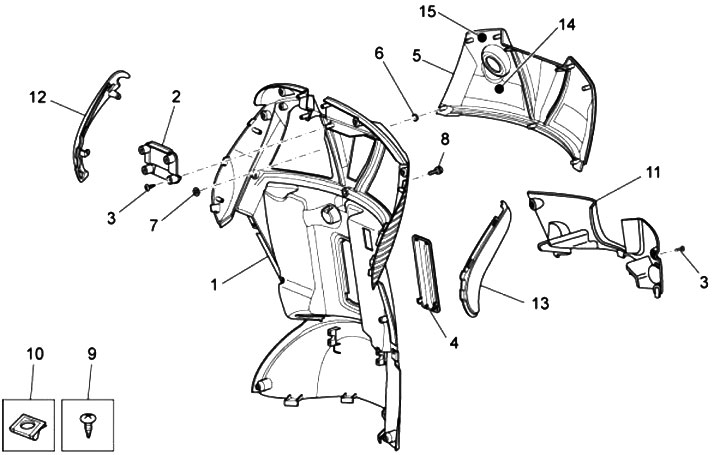 15
14
6
5
12
2
8
11
3
7
1
3
13
4
10
9