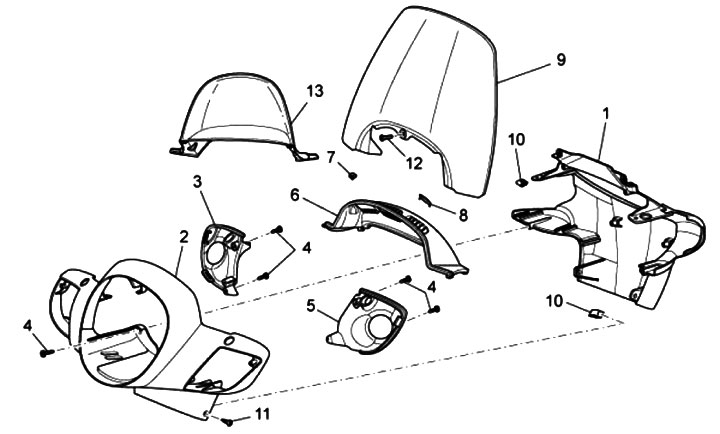 9
13
1
10
7
12
3
6
8
2
4
4
5
10
4
11