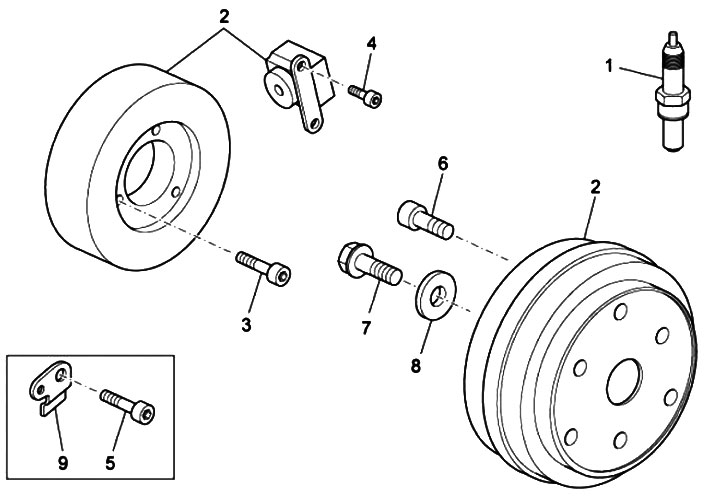 2
4
1
6
2
3
7
8
9
5