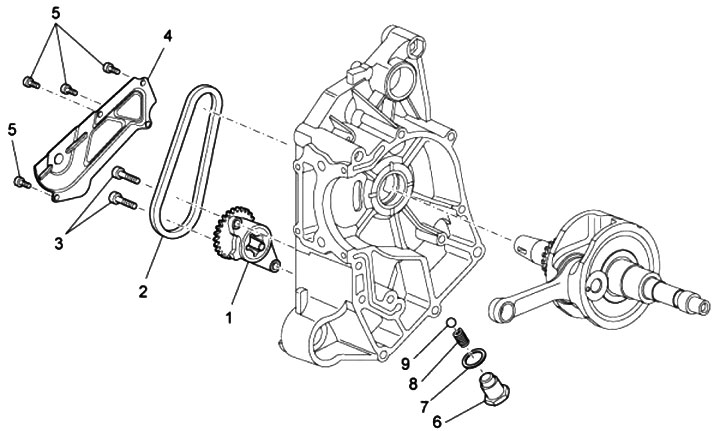 5
4
5
3
2
1
9
8
7
6