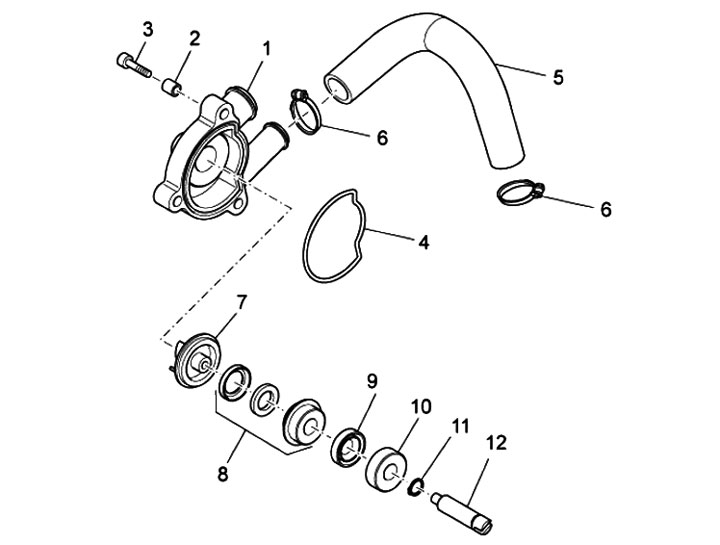 3
2
1
5
6
6
4
7
9
10
11
12
8