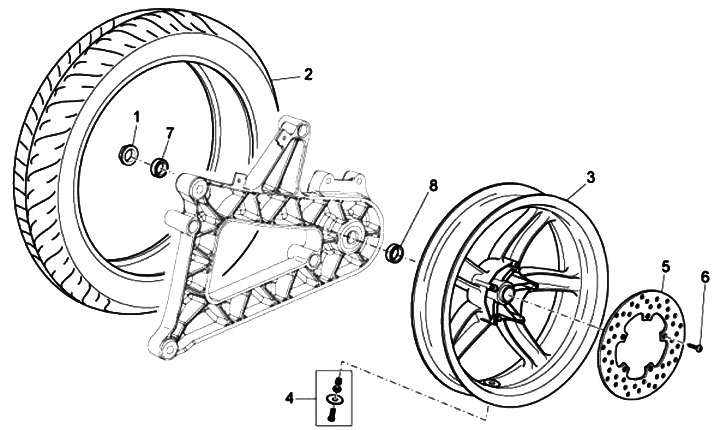 2
1
7
8
3
5
6
4