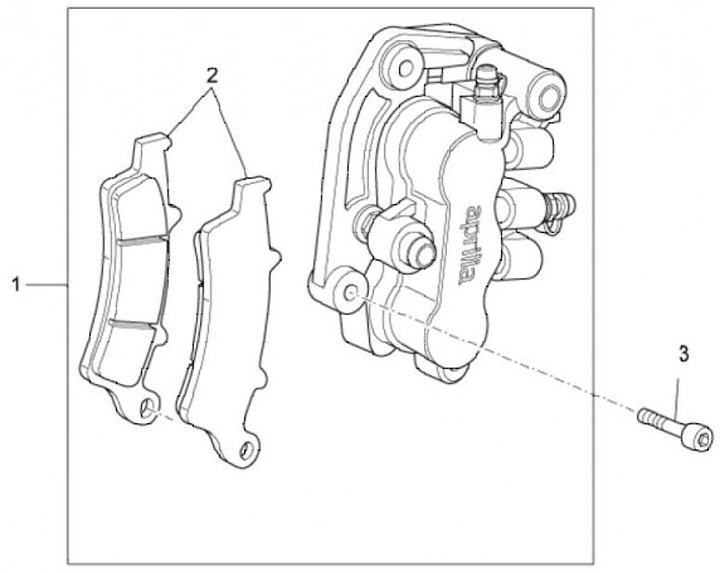 2
1
aprilia
3