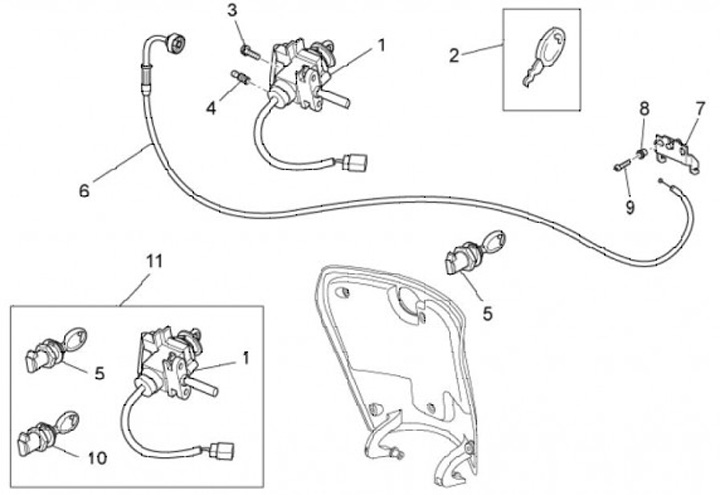 3
1
2
4
8
7
6
9
11
5
5
1
10