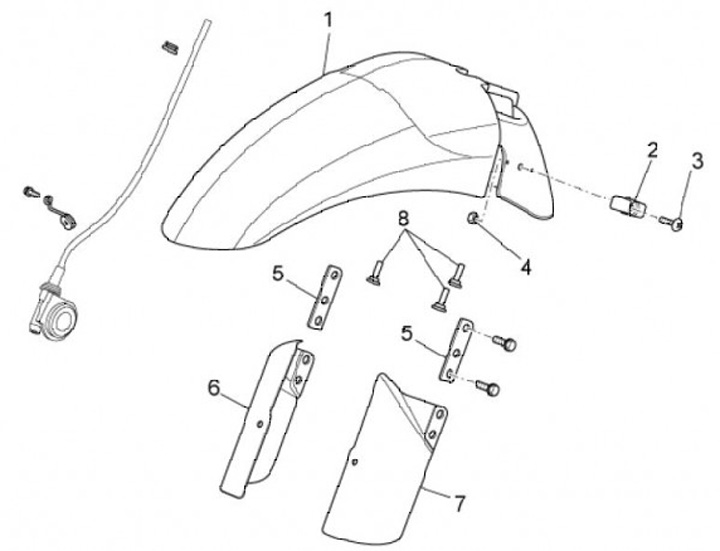 1
2
3
8
4
5
5
6
7