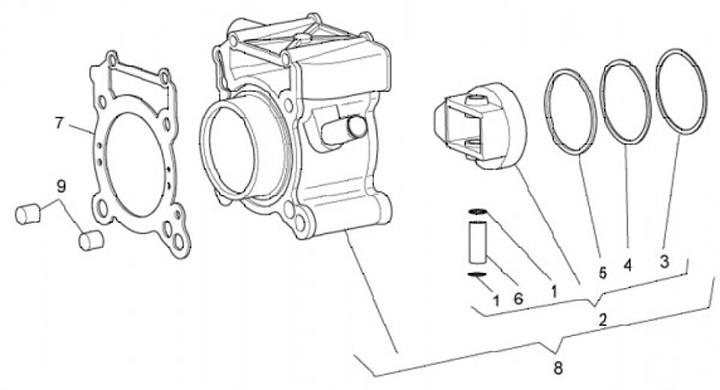 7
9
1 6 1 5 4 3
2
8