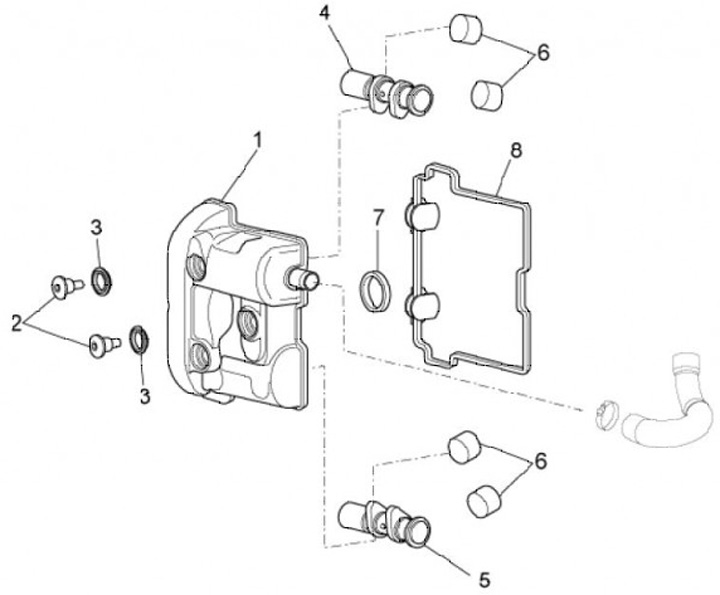 4
6
1
8
3
7
2
3
6
5