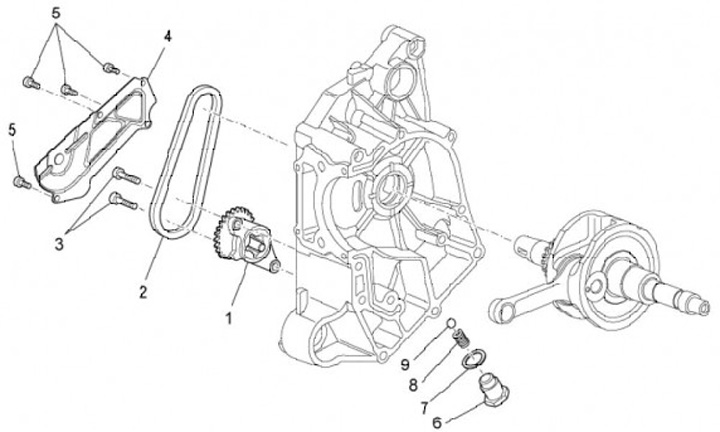 5
4
5
3
2
1
9
8
7
6