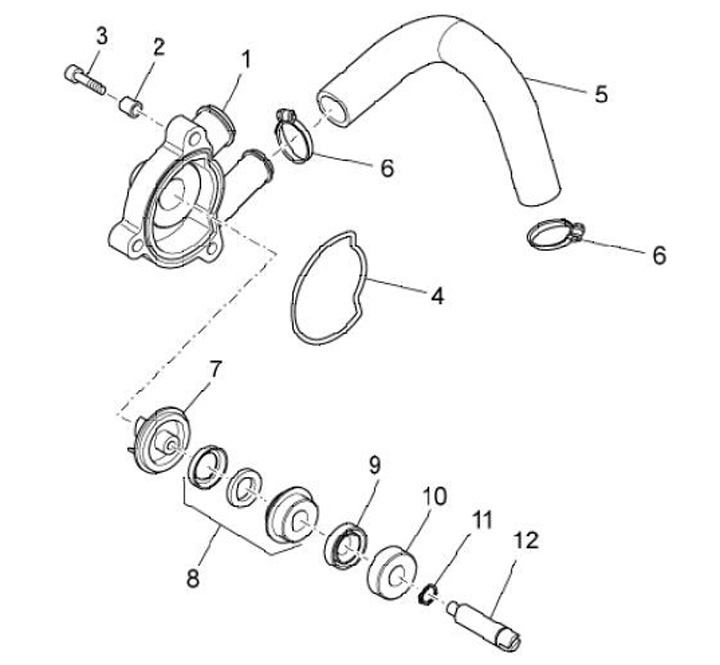 3
2
1
5
6
6
4
7
9
10
11
12
8