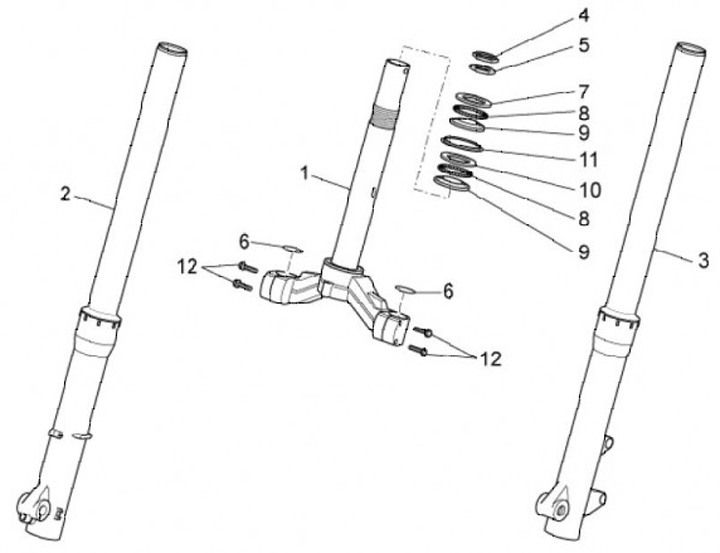 4
5
7
8
9
11
10
8
9
1
2
3
6
12
6
12