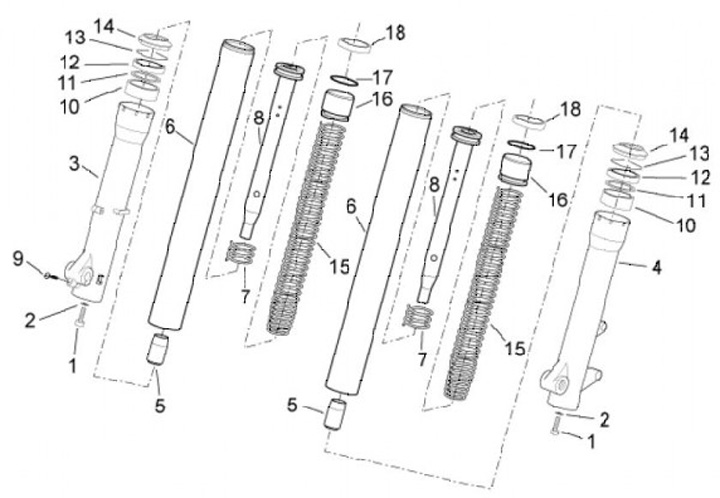 14
13
12
11
10
3
9
2
1
6
5
8
7
18
17
16
15
6
5
8
7
18
17
16
15
14
13
12
11
10
4
2
1