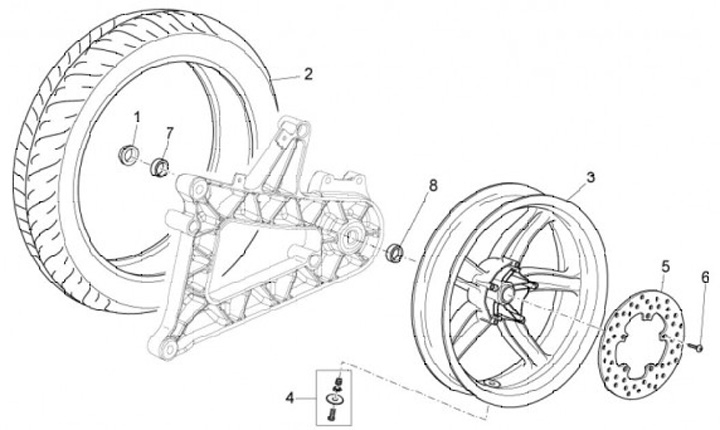 2
1
7
8
3
5
6
4