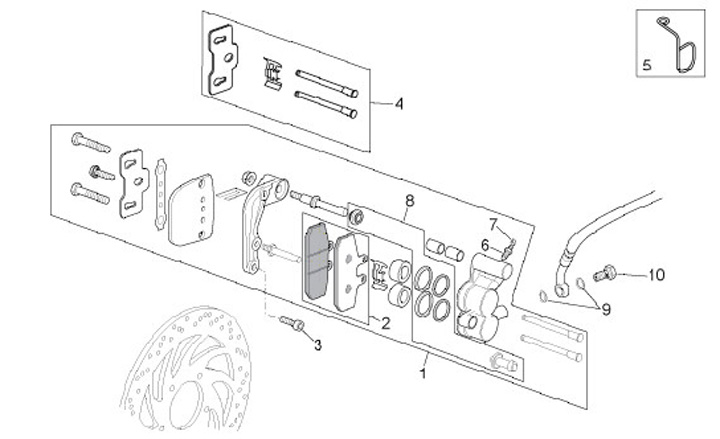 5
4
8
7
6
10
9
2
3
1