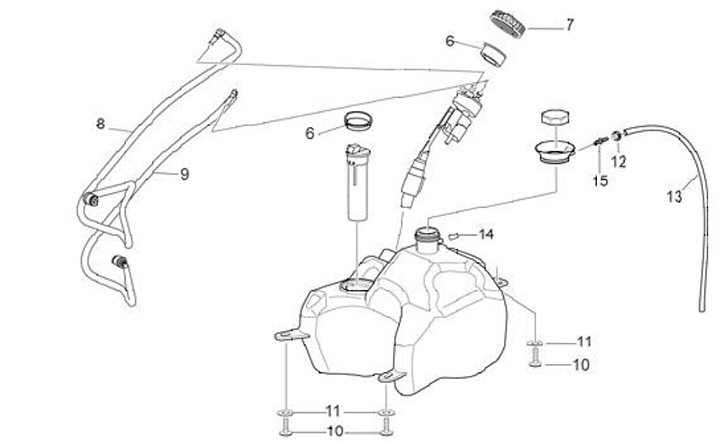 7
6
8
6
9
12
15
13
14
11
10
11
10