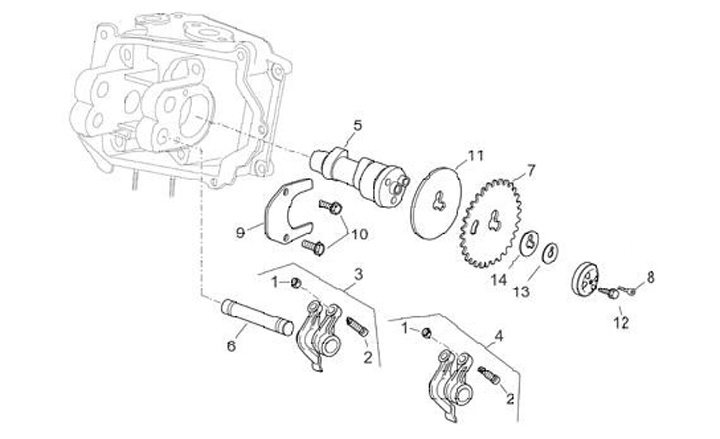 5
11
7
9
10
14
13
8
12
1
3
6
2
1
4
2