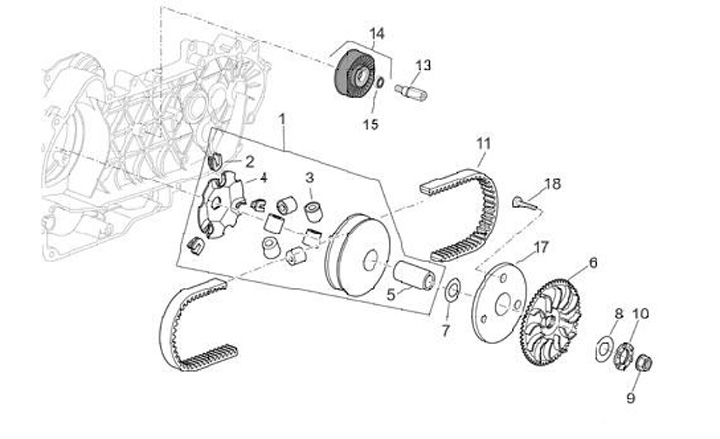 14
13
15
1
11
2
4
3
18
17
6
5
7
8
10
9