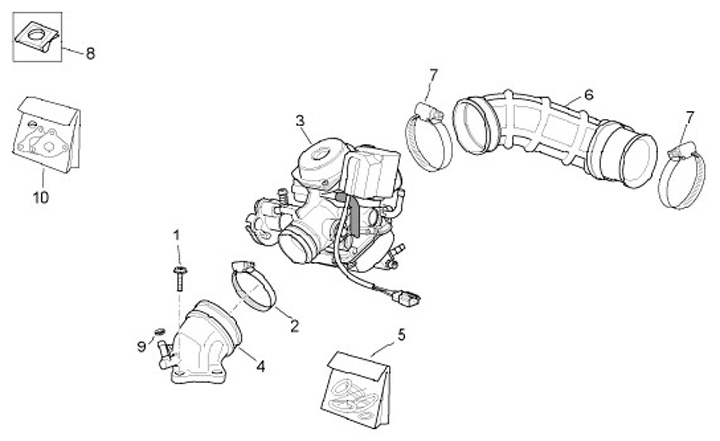 8
10
3
7
6
7
1
2
9
4
5