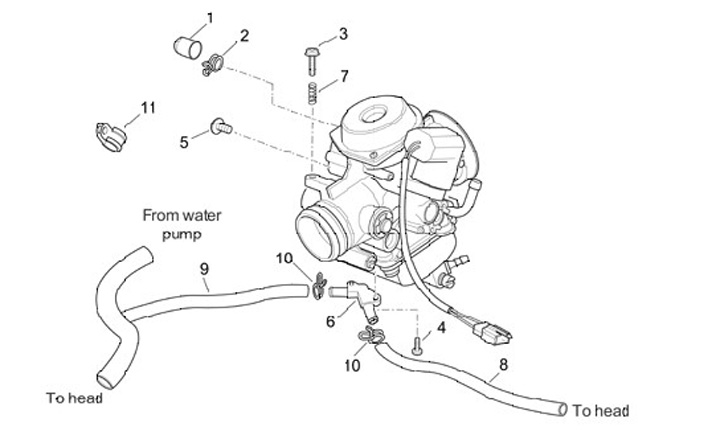 1
2
3
7
11
5
From water pump
9
10
6
4
10
8
To head
To head