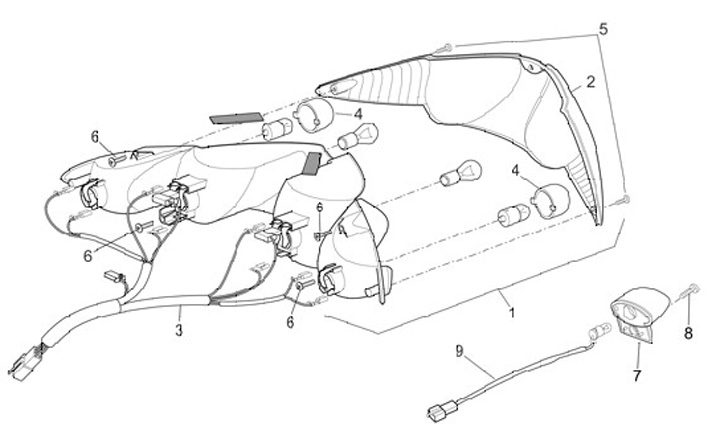 5
2
4
6
4
6
6
6
3
1
8
9
7