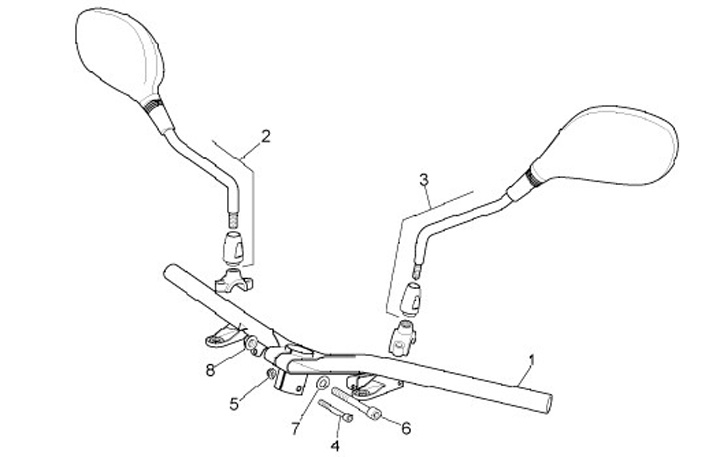 2
3
1
8
5
7
6
4